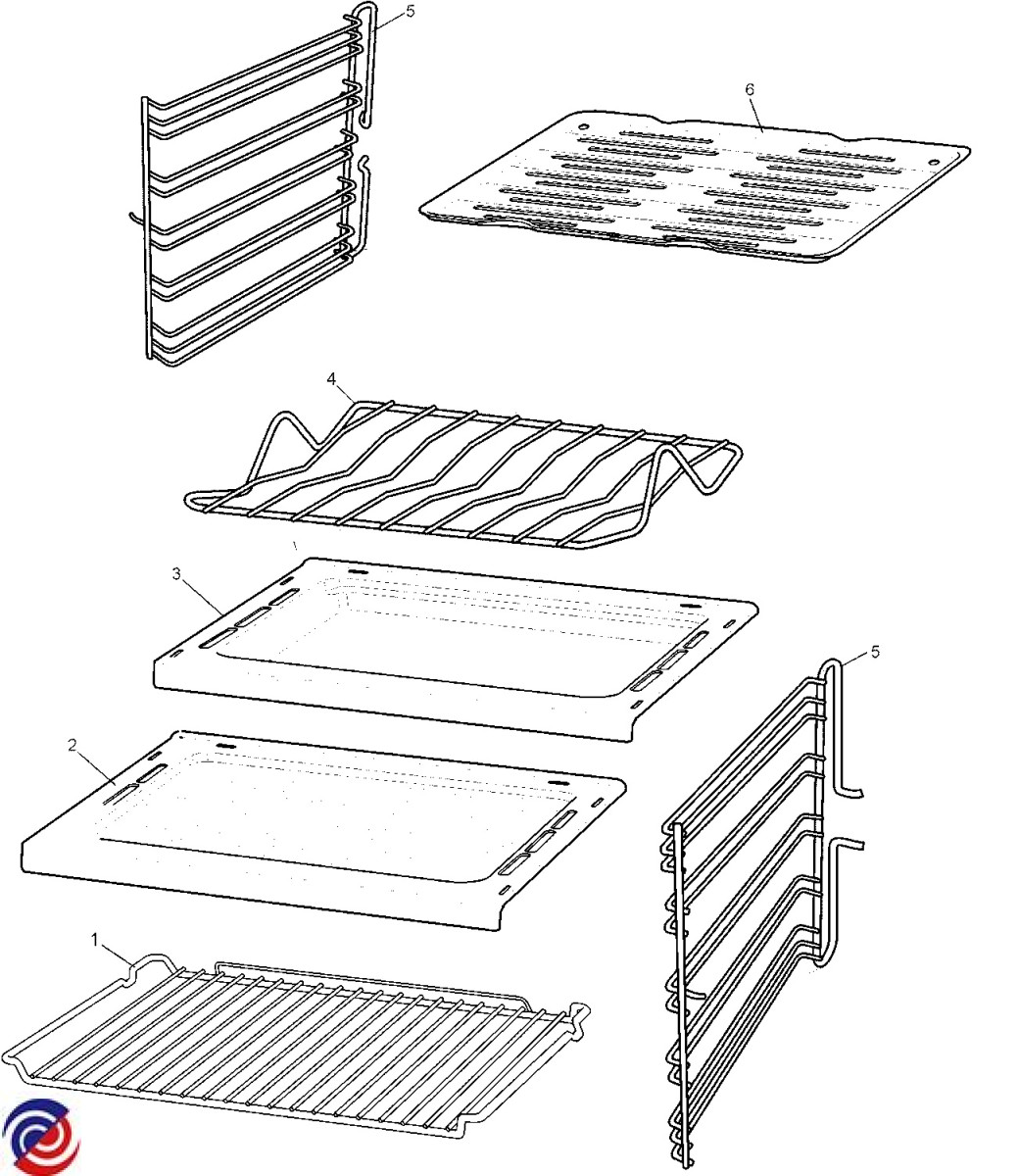 5
6
4
3
5
2
1